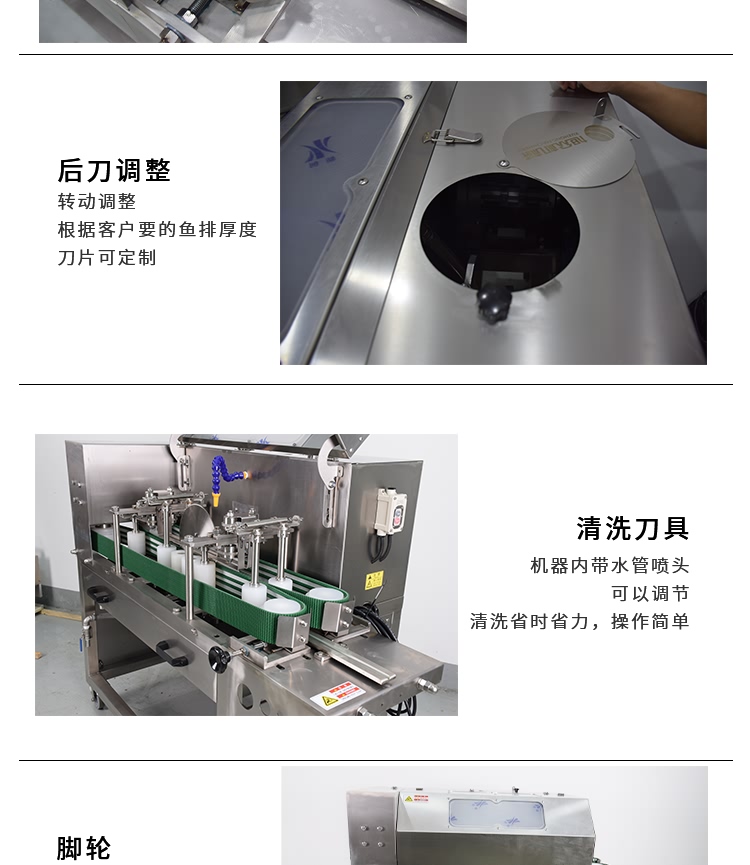 后刀调整

转动调整
根据客户要的鱼排厚度
刀片可定制

清洗刀具

机器内带水管喷头
可以调节
清洗省时省力，操作简单

脚轮