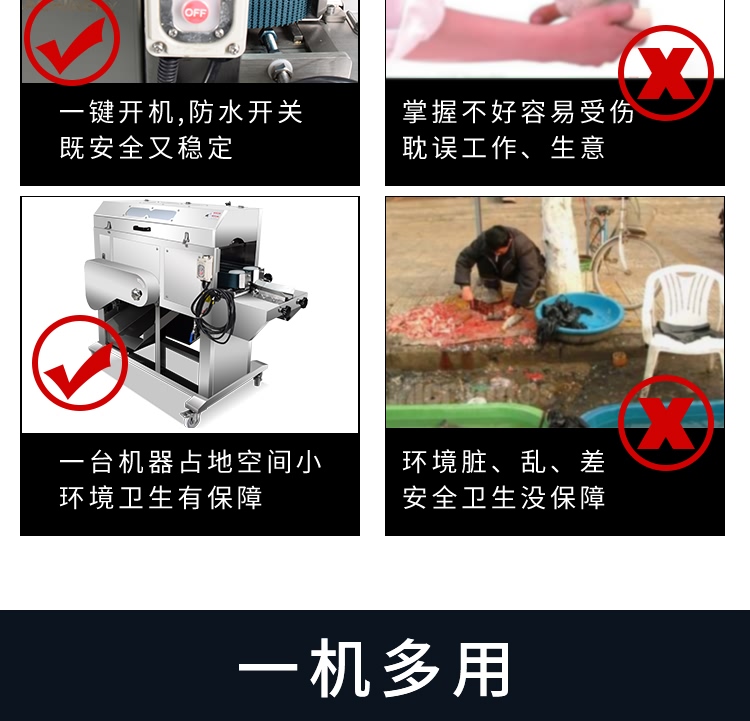 OFF

一键开机,防水开关
既安全又稳定

掌握不好容易受伤
耽误工作、生意

一台机器占地空间小
环境卫生有保障

环境脏、乱、差
安全卫生没保障

一机多用