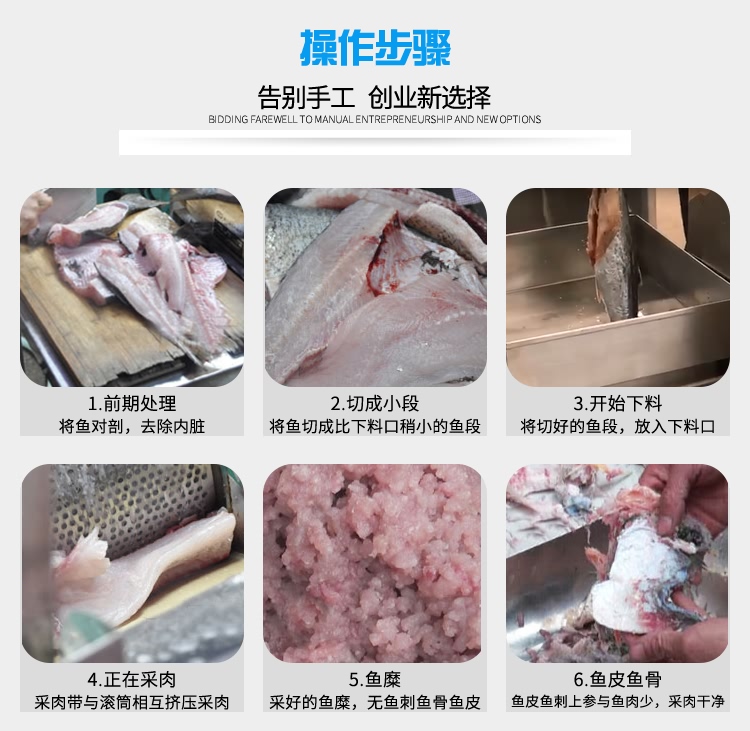 操作步骤

告别手工 创业新选择

BIDDING FAREWELL TO MANUAL ENTREPRENEURSHIP AND NEW OPTIONS

1.前期处理
将鱼对剖，去除内脏

2.切成小段
将鱼切成比下料口稍小的鱼段

3.开始下料
将切好的鱼段，放入下料口

4.正在采肉
采肉带与滚筒相互挤压采肉

5.鱼糜
采好的鱼糜，无鱼刺鱼骨鱼皮

6.鱼皮鱼骨
鱼皮鱼刺上参与鱼肉少，采肉干净