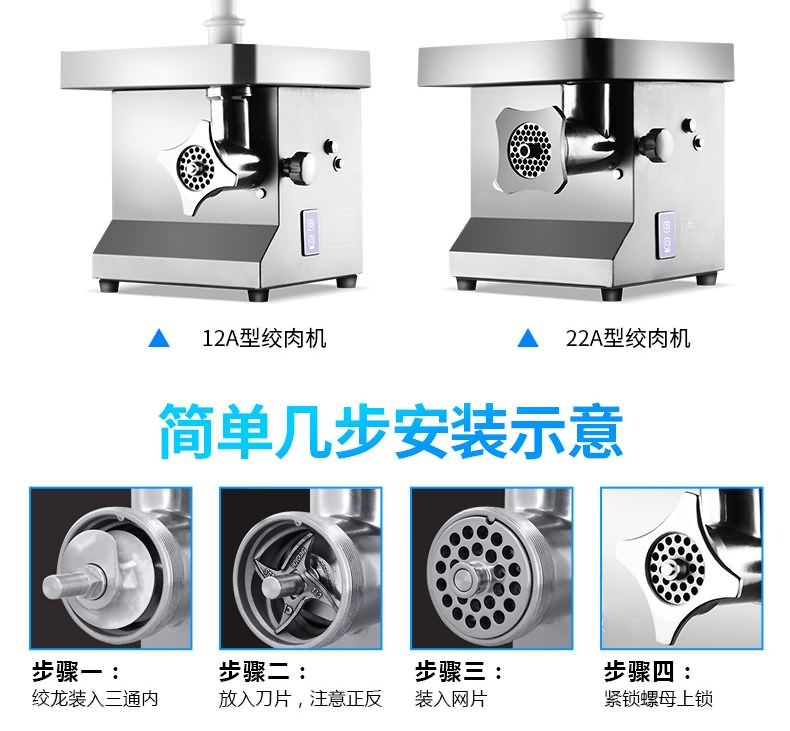 ▲ 12A型绞肉机

▲ 22A型绞肉机

简单几步安装示意

步骤一：
绞龙装入三通内

步骤二：
放入刀片，注意正反

步骤三：
装入网片

步骤四：
紧锁螺母上锁